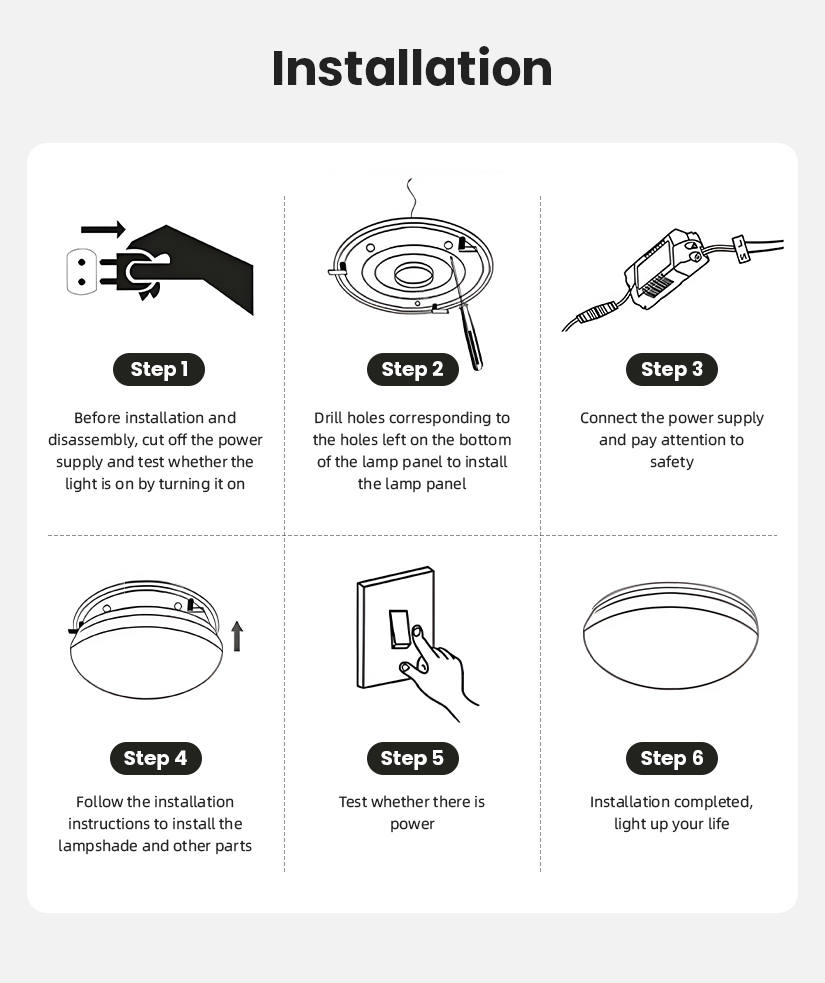 Installation

Step 1

Before installation and disassembly, cut off the power supply and test whether the light is on by turning it on

Step 2

Drill holes corresponding to the holes left on the bottom of the lamp panel to install the lamp panel

Step 3

Connect the power supply and pay attention to safety

Step 4

Follow the installation instructions to install the lampshade and other parts

Step 5

Test whether there is power

Step 6

Installation completed, light up your life